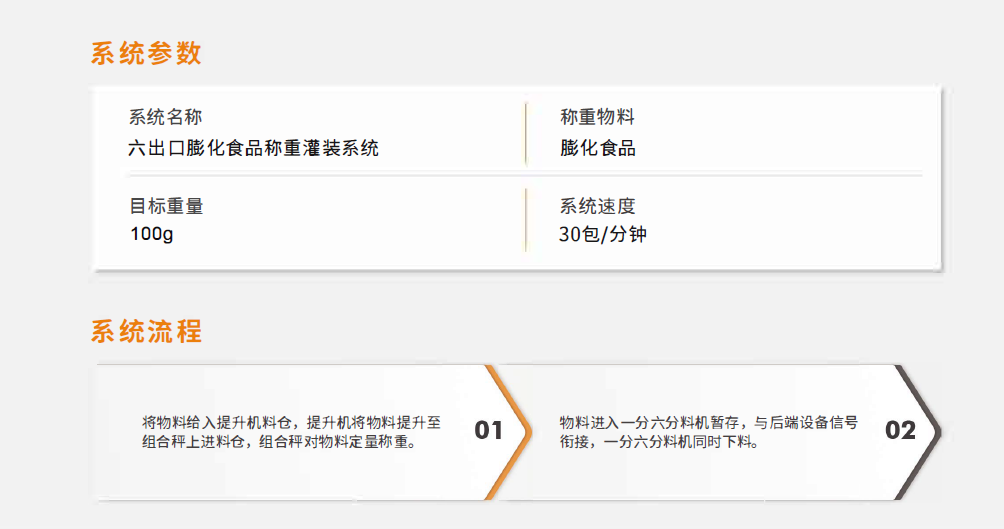 系统参数

系统名称
六出口膨化食品称重灌装系统

称重物料
膨化食品

目标重量
100g

系统速度
30包/分钟

系统流程

将物料给入提升机料仓，提升机将物料提升至组合秤上进料仓，组合秤对物料定量称重。

01

物料进入一分六分料机暂存，与后端设备信号衔接，一分六分料机同时下料。

02